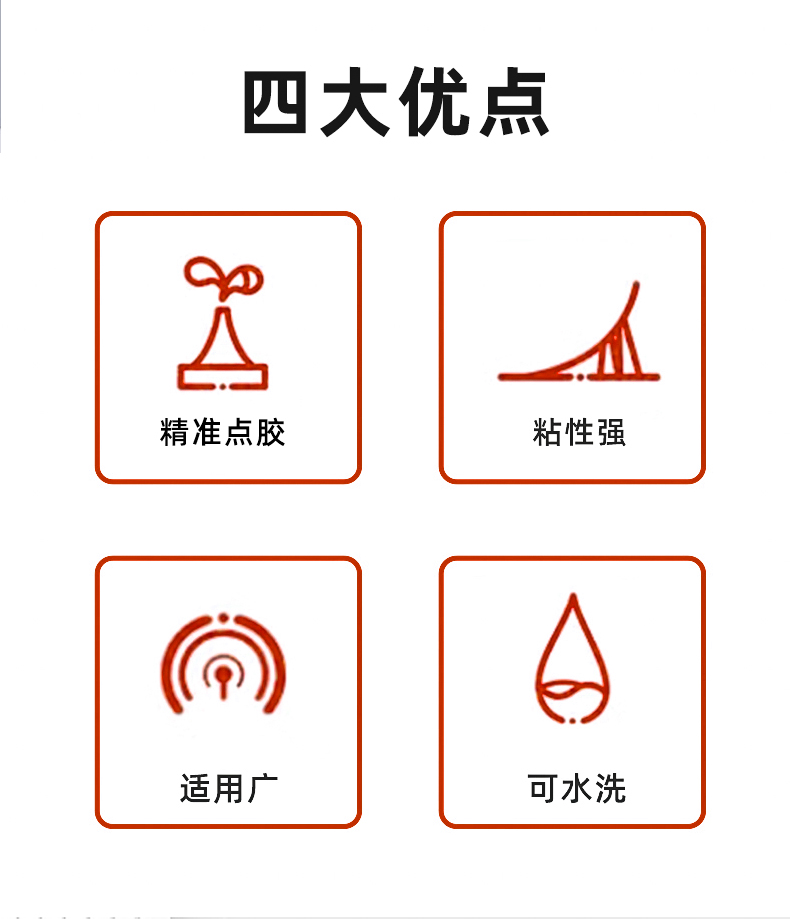 四大优点

精准点胶

粘性强

适用广

可水洗