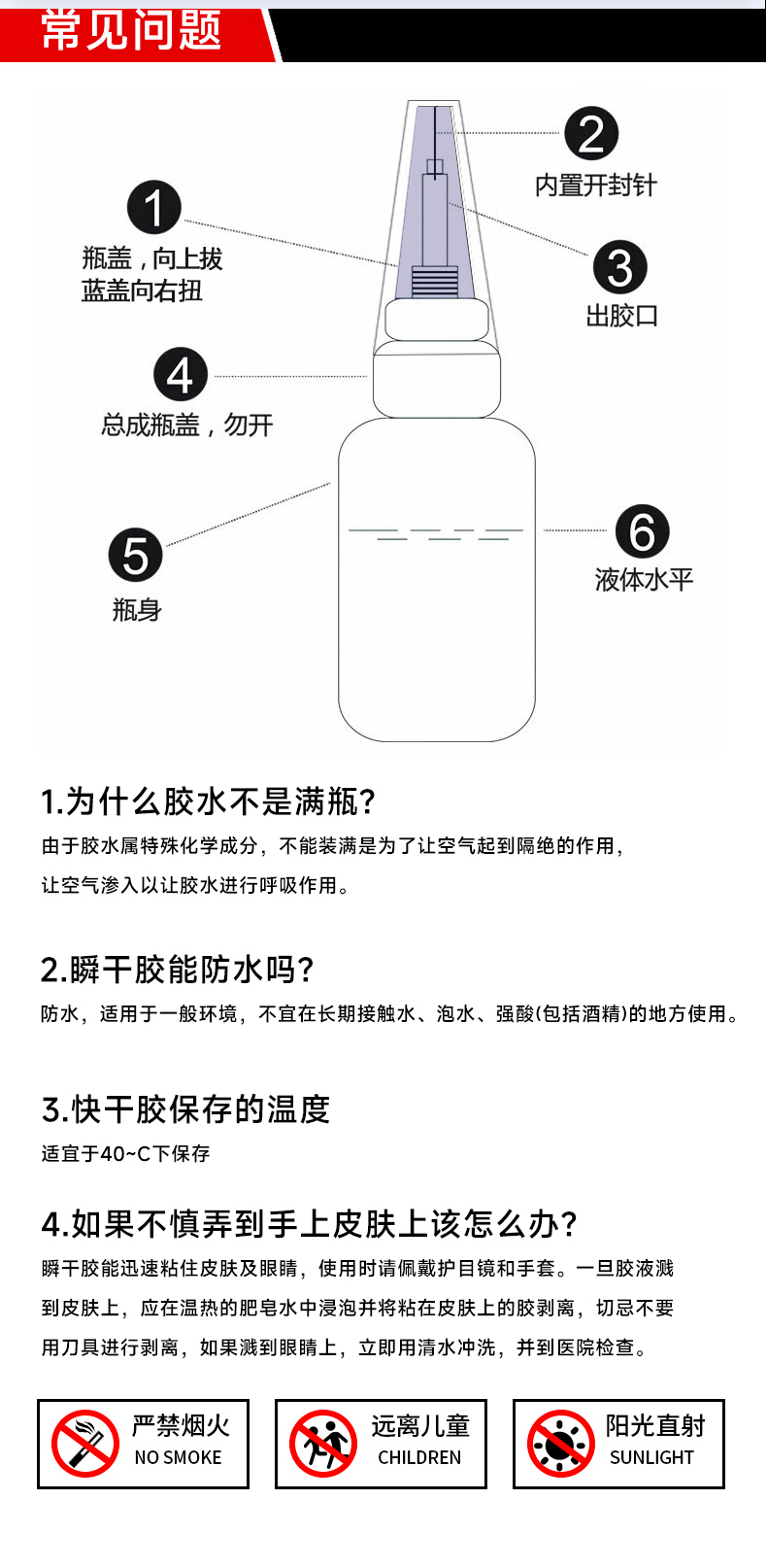 常见问题

1
瓶盖，向上拔
蓝盖向右扭

2
内置开封针

3
出胶口

4
总成瓶盖，勿开

5
瓶身

6
液体水平

1.为什么胶水不是满瓶?
由于胶水属特殊化学成分，不能装满是为了让空气起到隔绝的作用，让空气渗入以让胶水进行呼吸作用。

2.瞬干胶能防水吗?
防水，适用于一般环境，不宜在长期接触水、泡水、强酸(包括酒精)的地方使用。

3.快干胶保存的温度
适宜于40~C下保存

4.如果不慎弄到手上皮肤上该怎么办?
瞬干胶能迅速粘住皮肤及眼睛，使用时请佩戴护目镜和手套。一旦胶液溅到皮肤上，应在温热的肥皂水中浸泡并将粘在皮肤上的胶剥离，切忌不要用刀具进行剥离，如果溅到眼睛上，立即用清水冲洗，并到医院检查。

严禁烟火
NO SMOKE

远离儿童
CHILDREN

阳光直射
SUNLIGHT