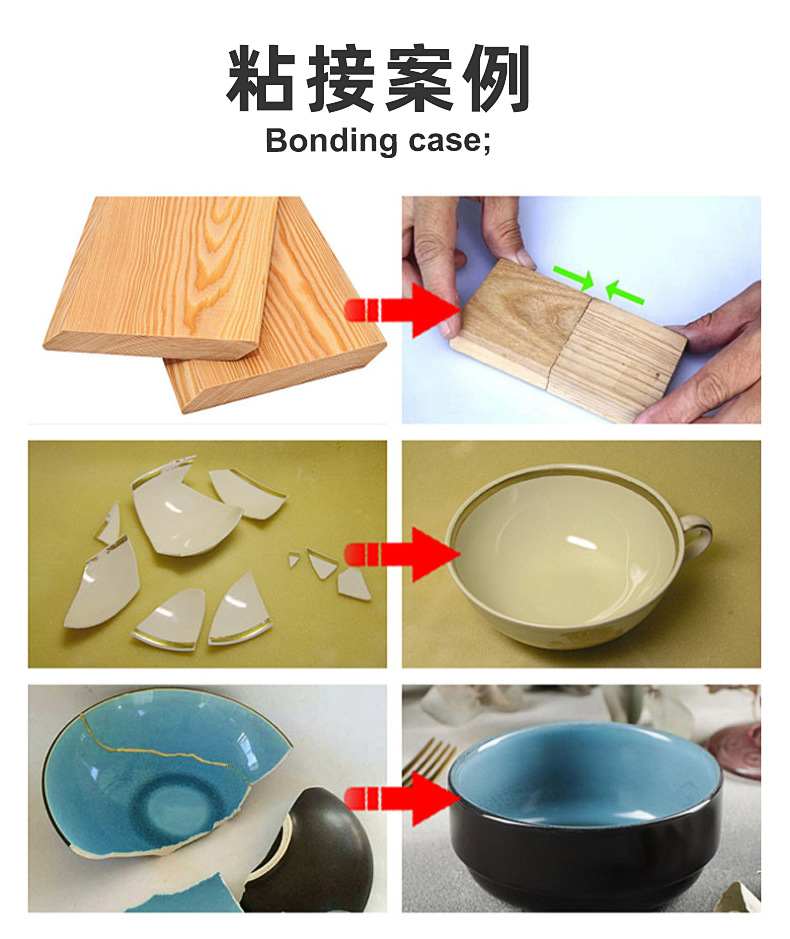 粘接案例
Bonding case;